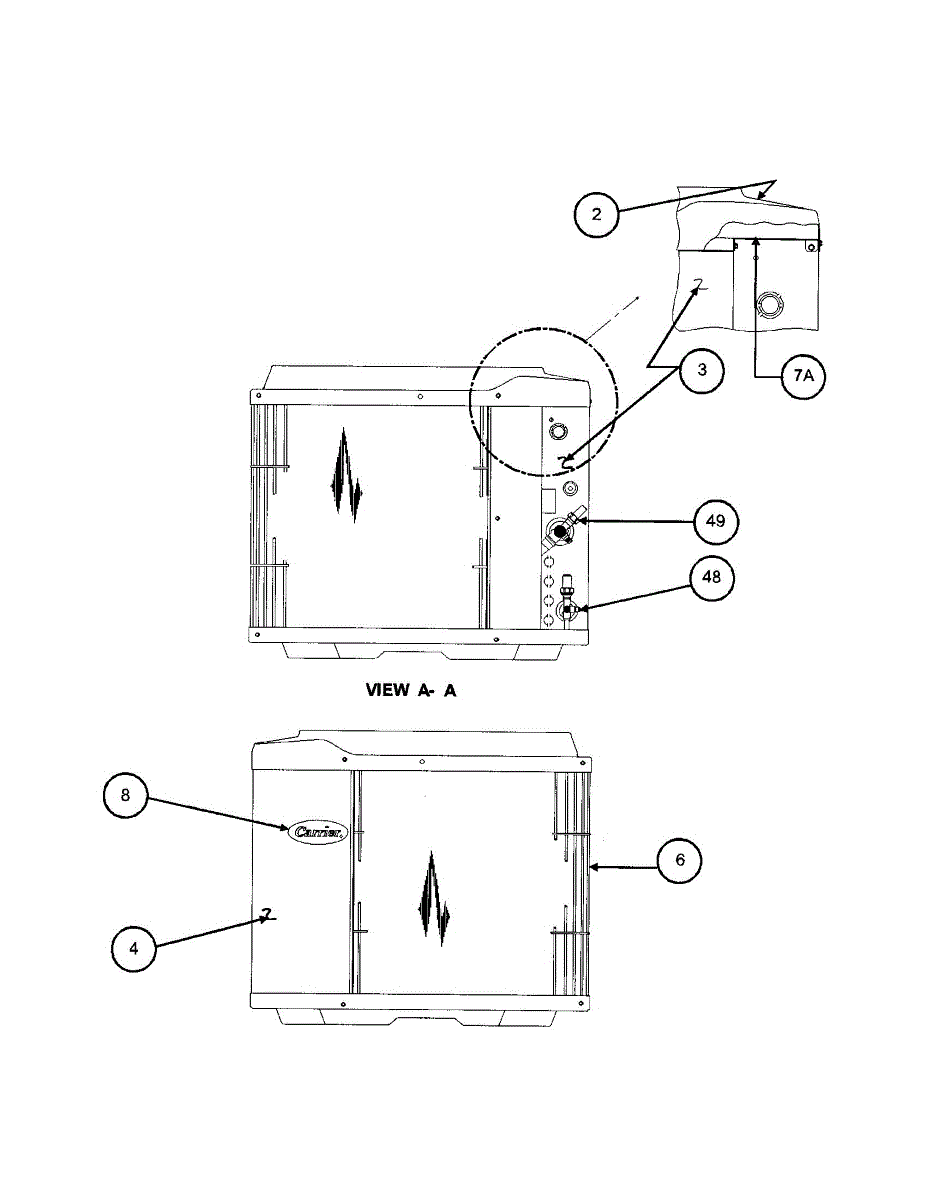 2

3

7A

49

48

VIEW A- A

8

Carrier

6

4