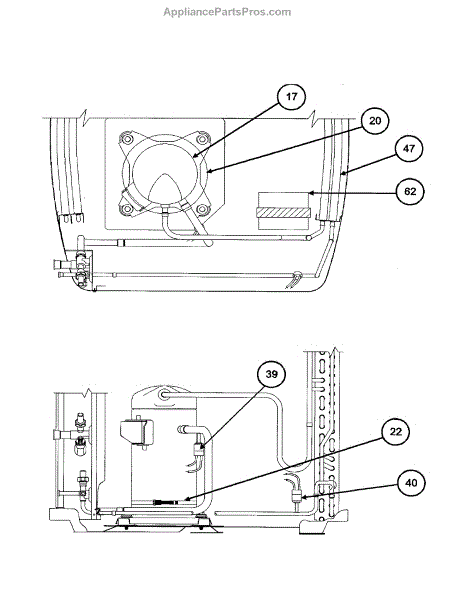 AppliancePartsPros.com

17

20

47

62

39

22

40