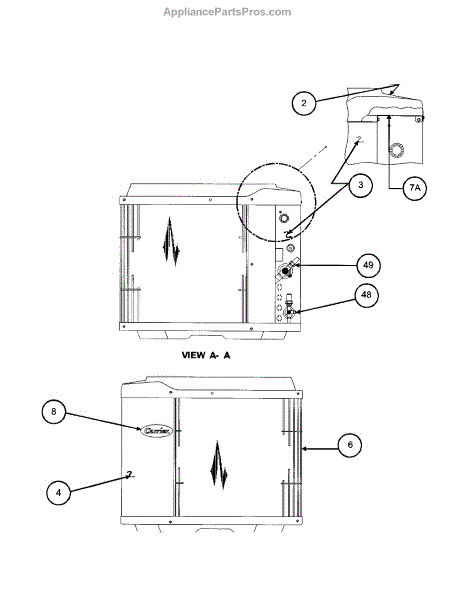 AppliancePartsPros.com

2

3

7A

49

48

VIEW A- A

8

Carrier

6

4