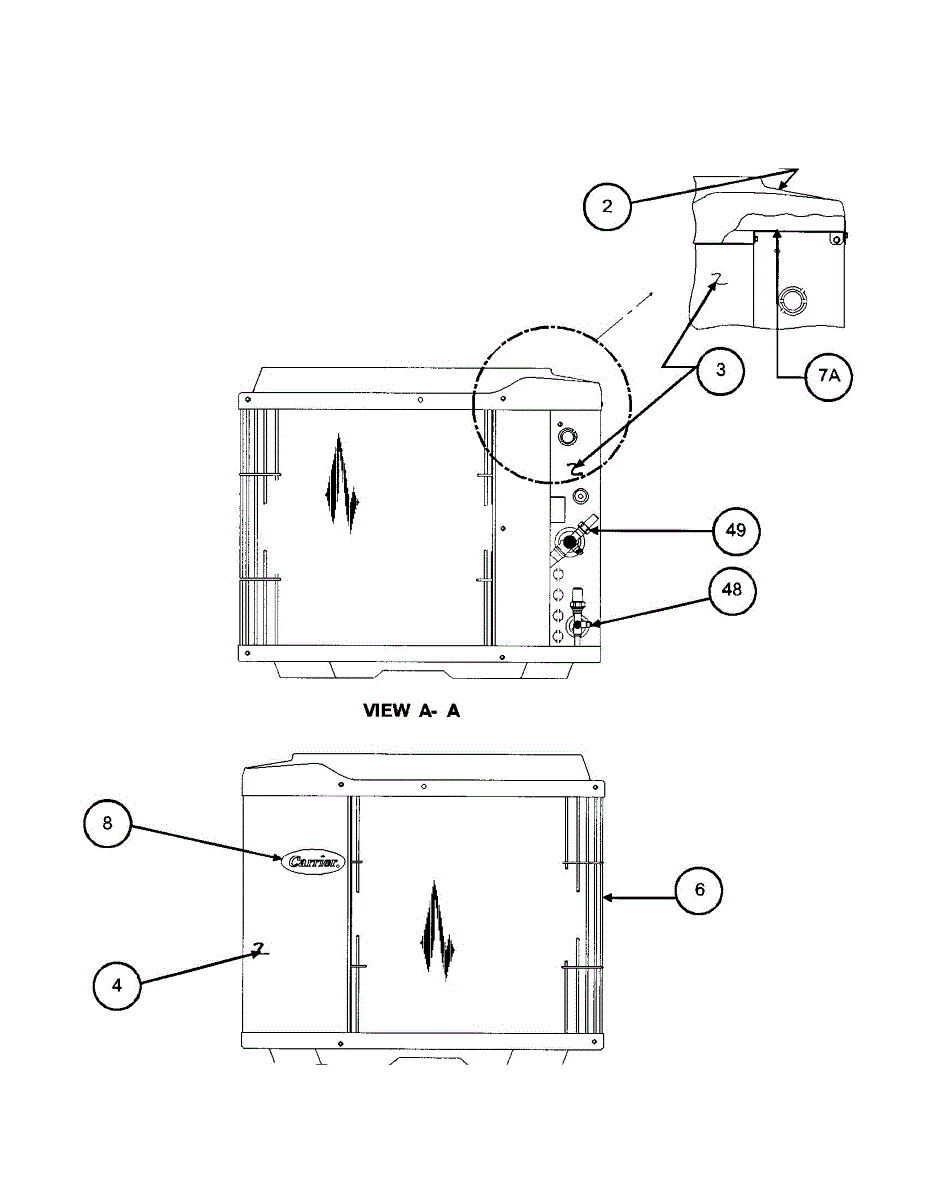 2

3

7A

49

48

VIEW A- A

8

Carrier

6

4