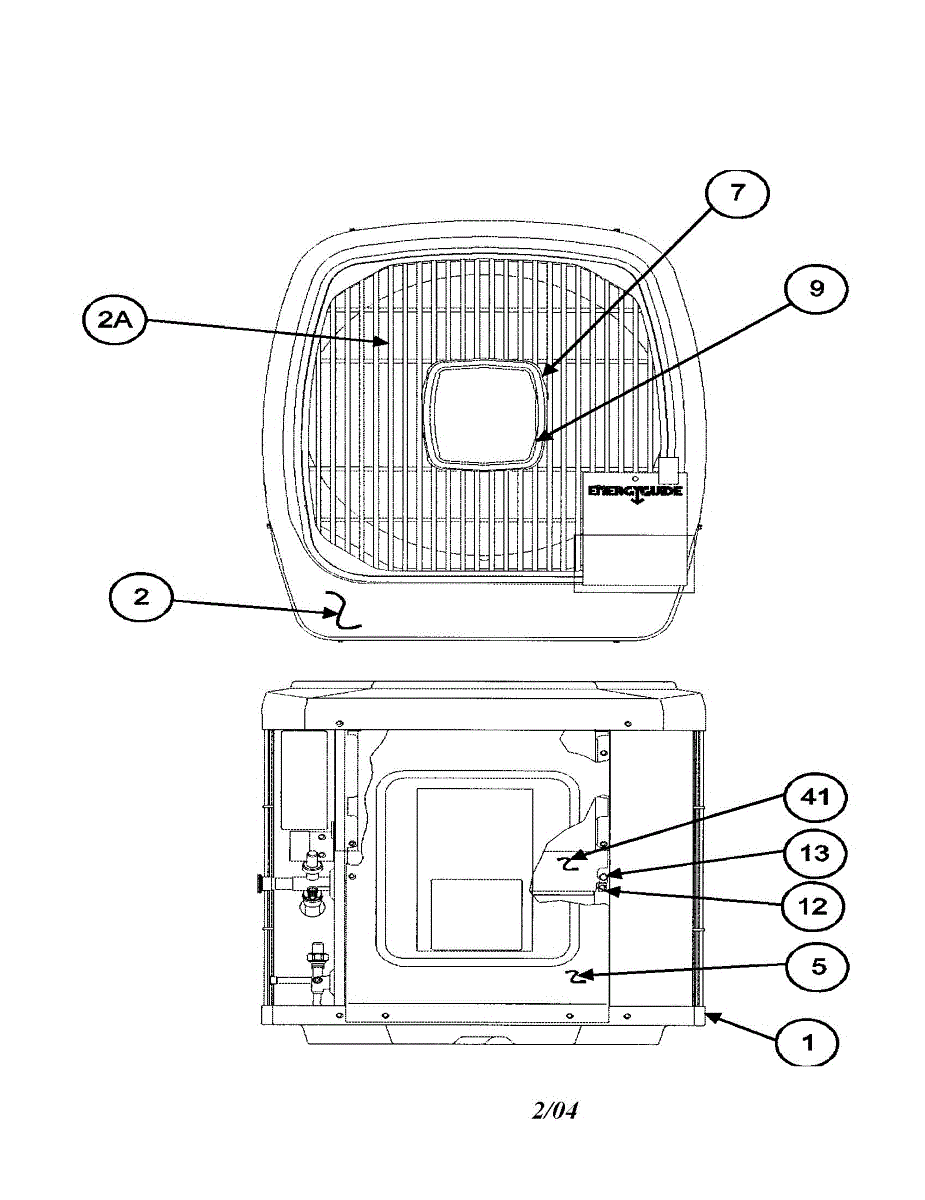 7

9

2A

ENERGYGUIDE

2

41

13

12

5

1

2/04