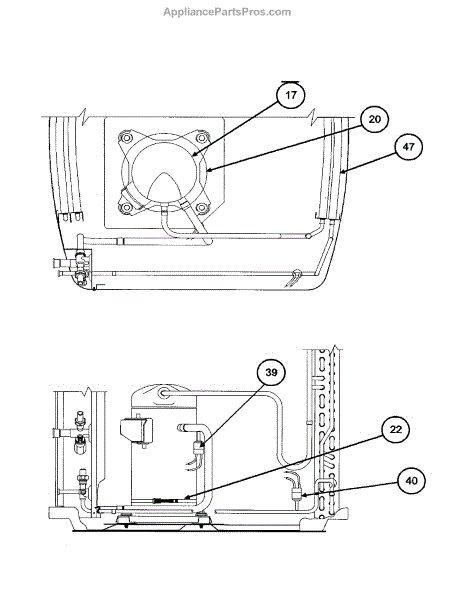 AppliancePartsPros.com

17

20

47

39

22

40