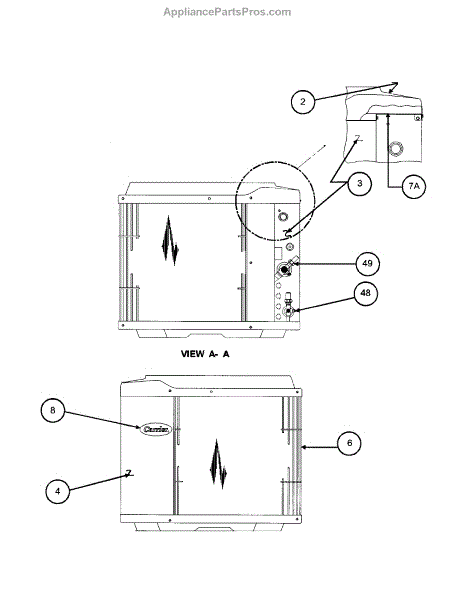 AppliancePartsPros.com

2

3

7A

49

48

VIEW A- A

8

Carrier

6

4