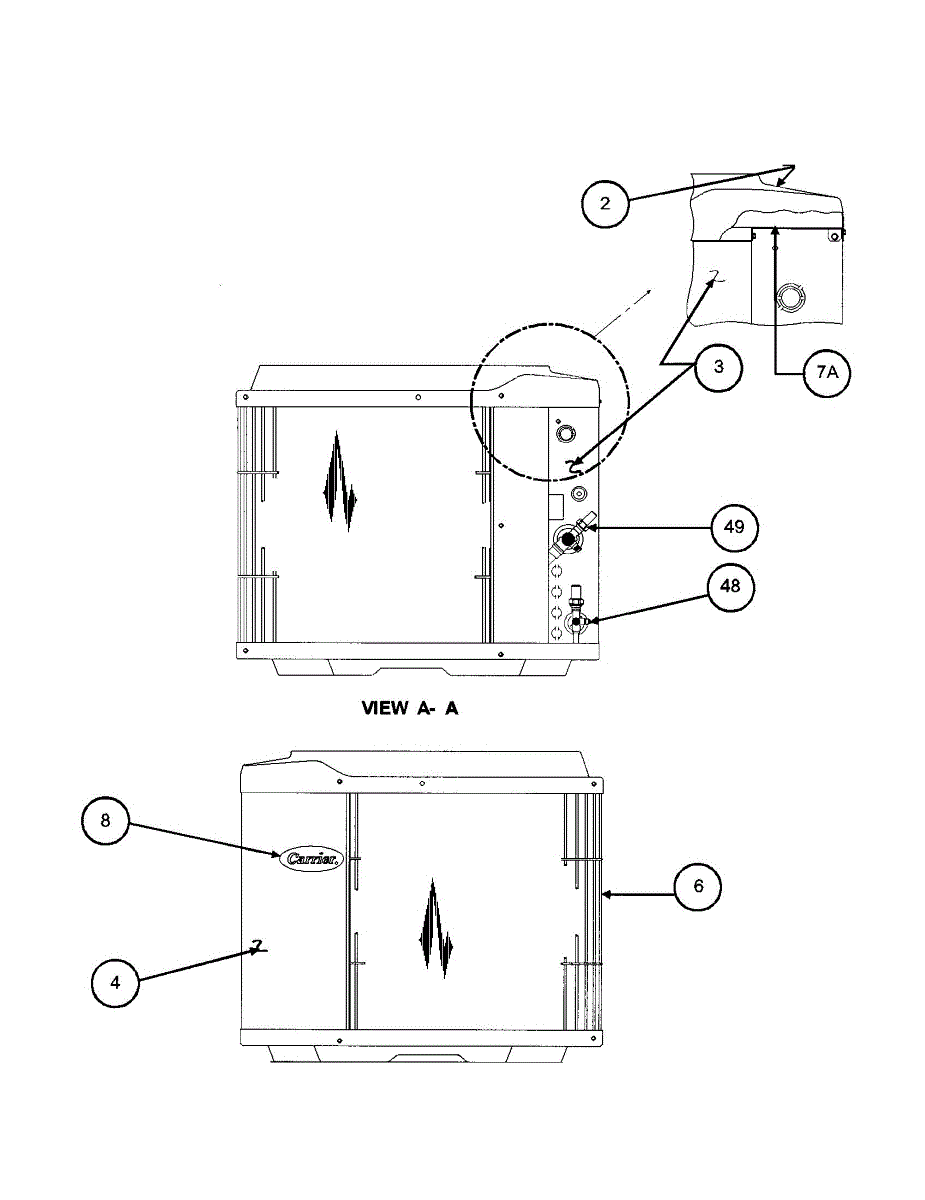 2

3

7A

49

48

VIEW A- A

8

Carrier

6

4