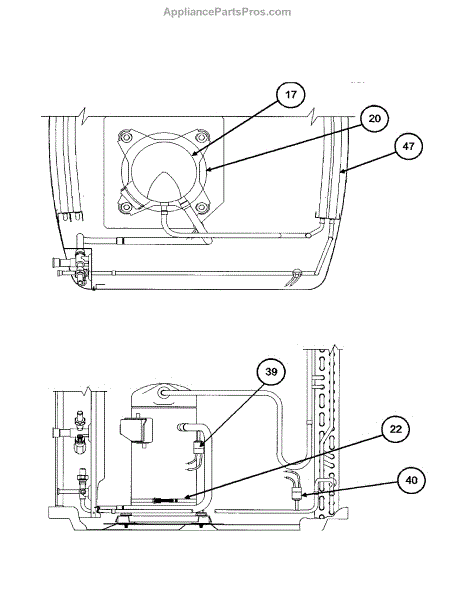 AppliancePartsPros.com

17

20

47

39

22

40