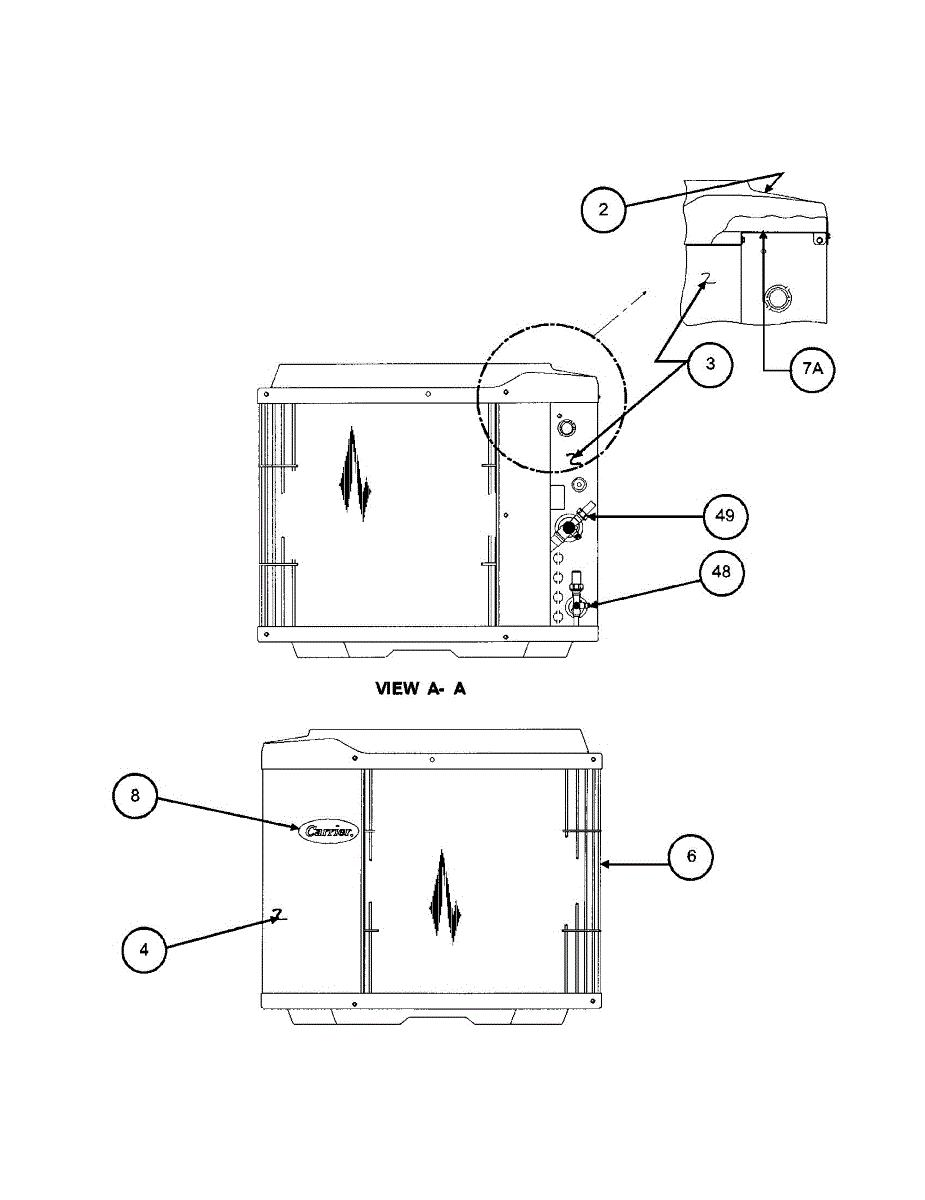 2

3

7A

49

48

VIEW A- A

8

Carrier

6

4