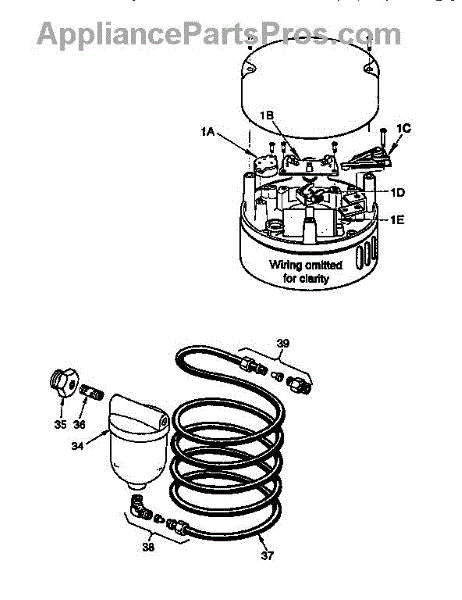 AppliancePartsPros.com

1A
1B
1C
1D
1E
Wiring omitted for clarity

39
35
36
34
38
37