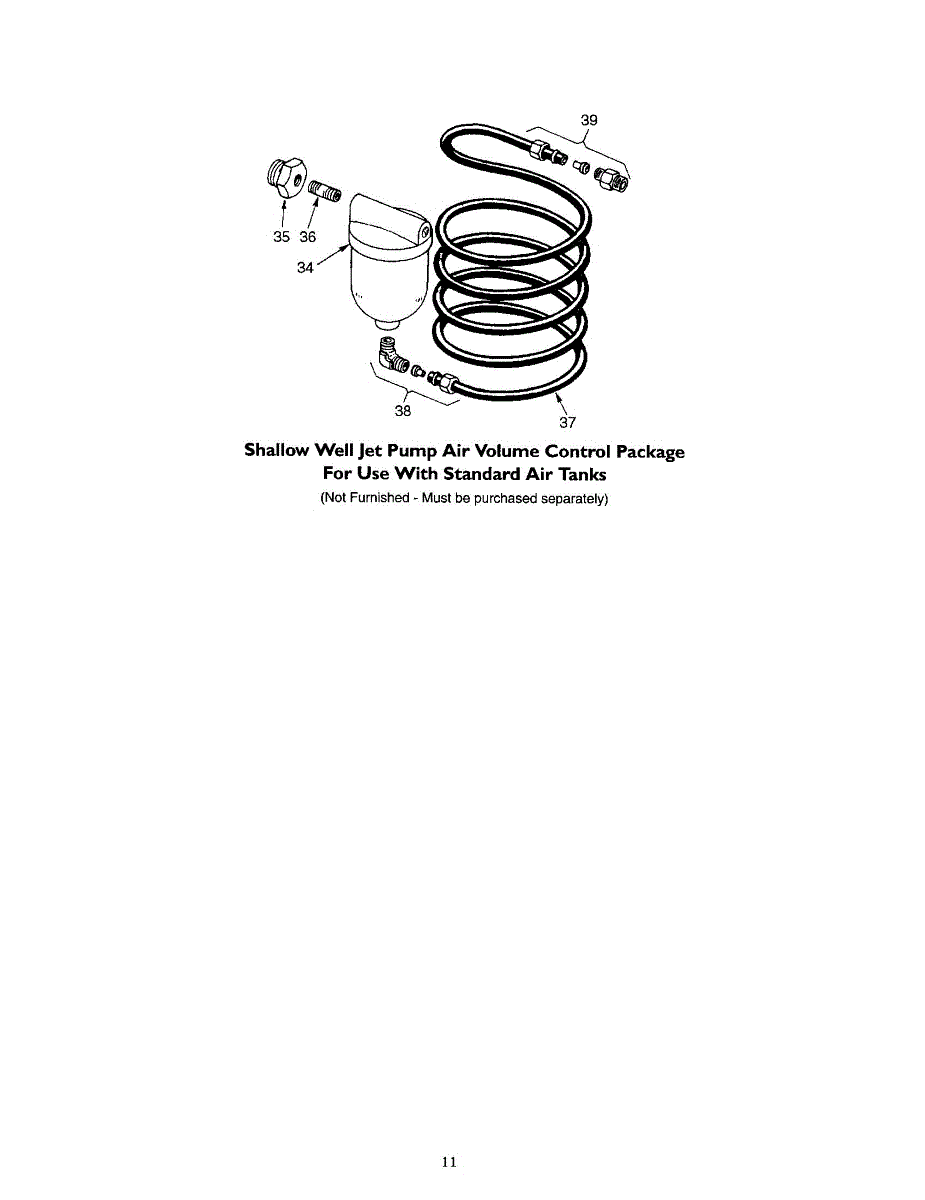 39

35 36

34

38

37

Shallow Well Jet Pump Air Volume Control Package
For Use With Standard Air Tanks
(Not Furnished - Must be purchased separately)

11