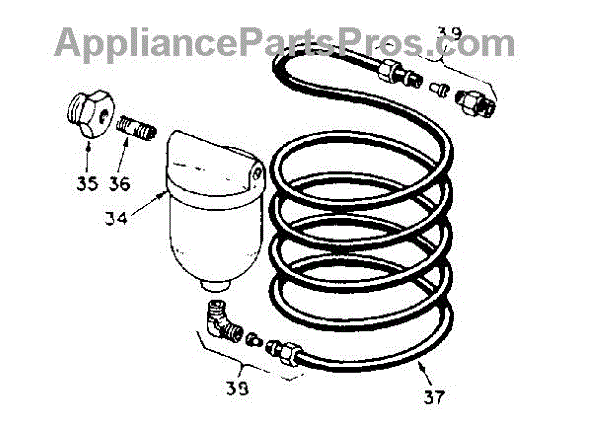 AppliancePartsPros.com
39
35
36
34
38
37