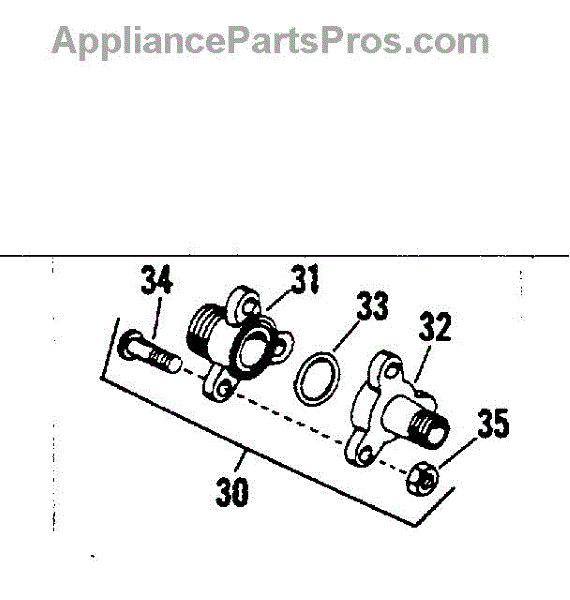 AppliancePartsPros.com

34
31
33
32
35
30