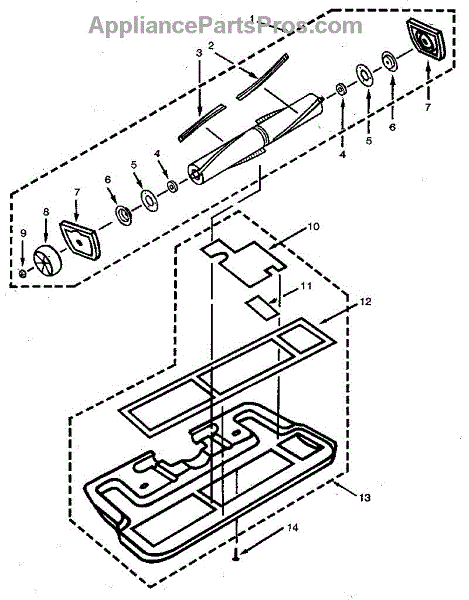 AppliancePartsPros.com

1
2
3
4
5
6
7
4
5
6
7
8
9
10
11
12
13
14