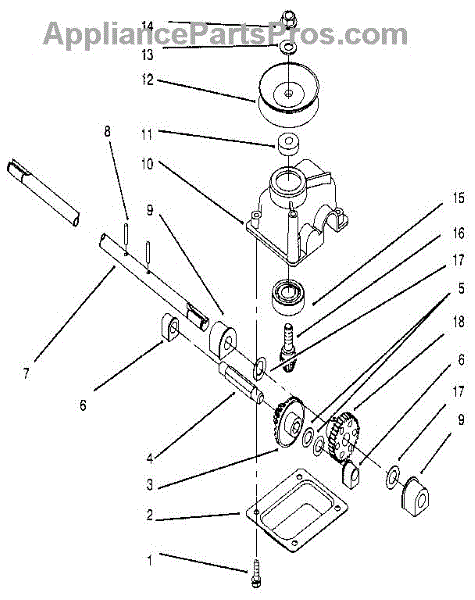 AppliancePartsPros.com

14
13
12
11
10
8
9
15
16
17
5
18
6
17
9
7
6
4
3
2
1