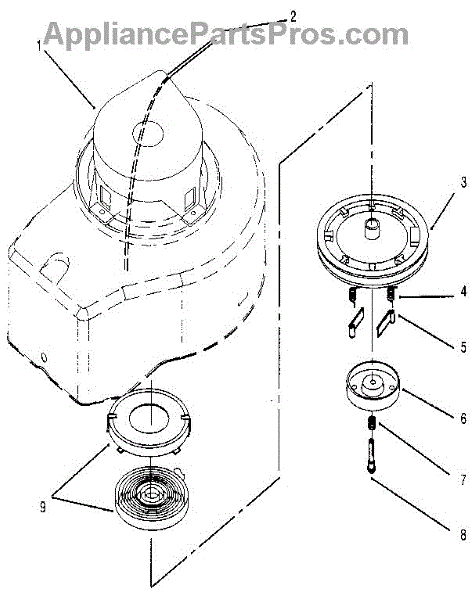 AppliancePartsPros.com

1
2
3
4
5
6
7
8
9