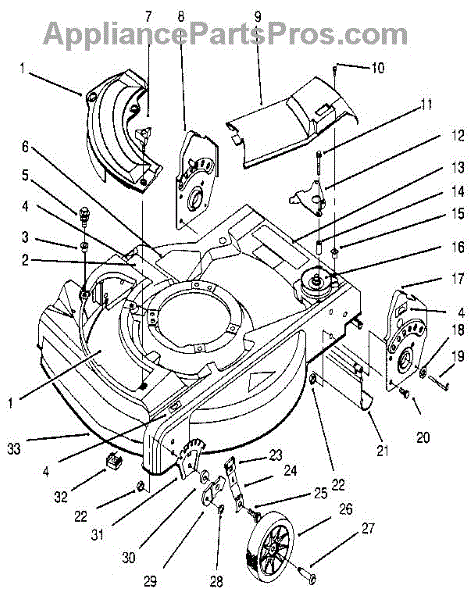 AppliancePartsPros.com

1
7
8
9
10
11
12
13
14
15
16
17
4
18
19
20
21
6
5
4
3
2
1
33
4
32
22
31
30
29
28
22
23
24
25
26
27