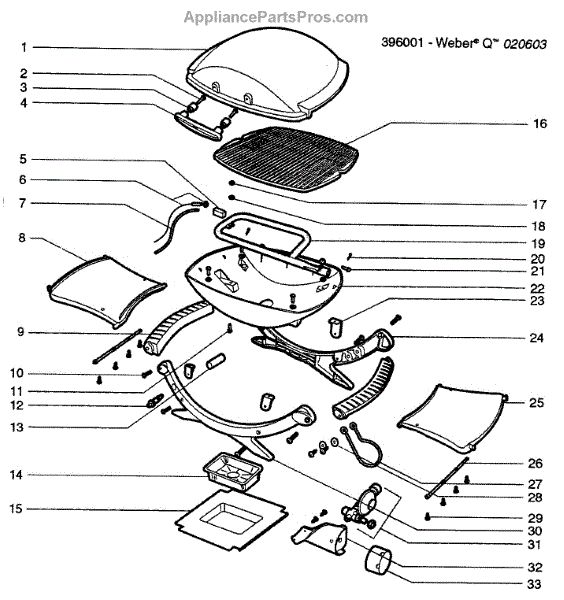 AppliancePartsPros.com

396001 - Weber® Q™ 020603

1
2
3
4
5
6
7
8
9
10
11
12
13
14
15
16
17
18
19
20
21
22
23
24
25
26
27
28
29
30
31
32
33