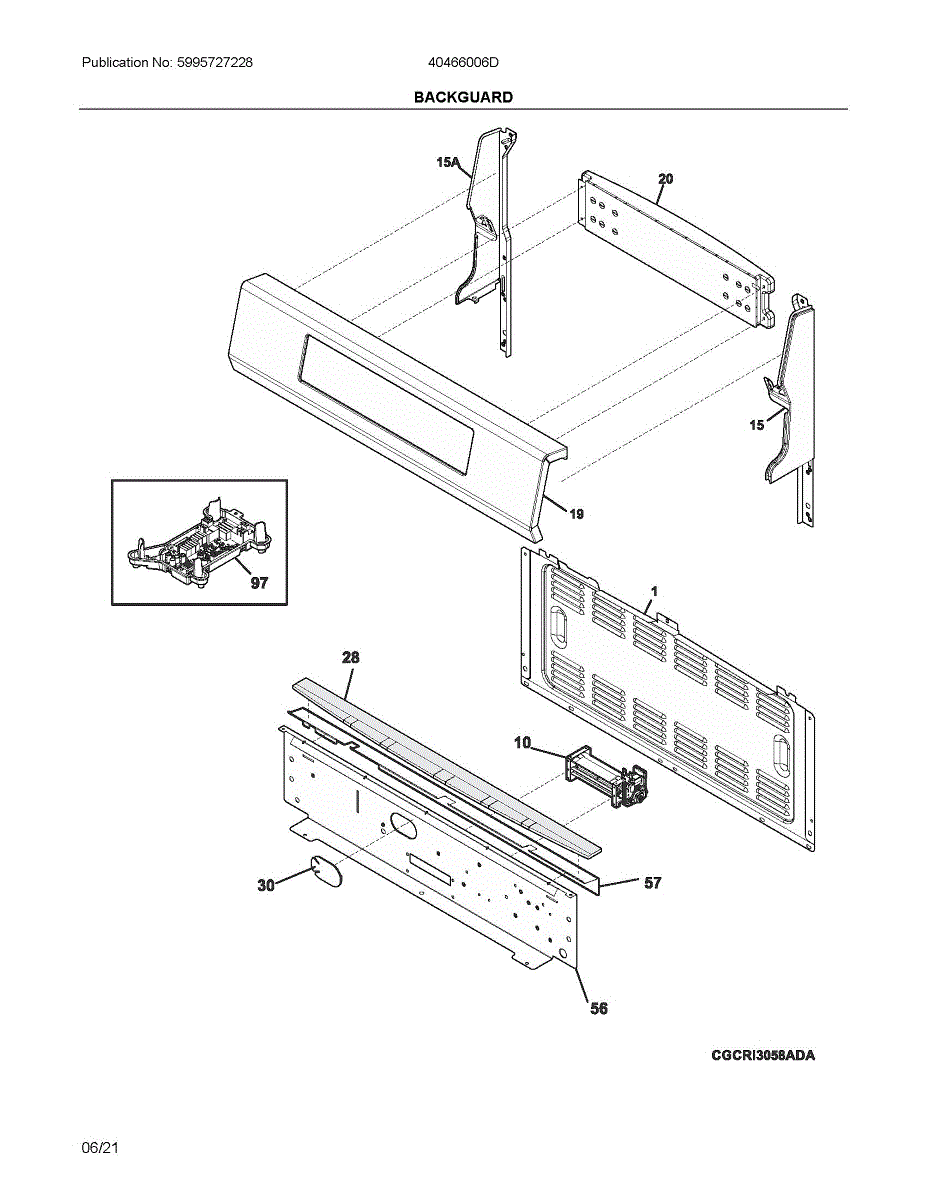 Publication No: 5995727228

40466006D

BACKGUARD

15A

20

15

19

97

1

28

10

30

57

56

CGCRI3058ADA

06/21