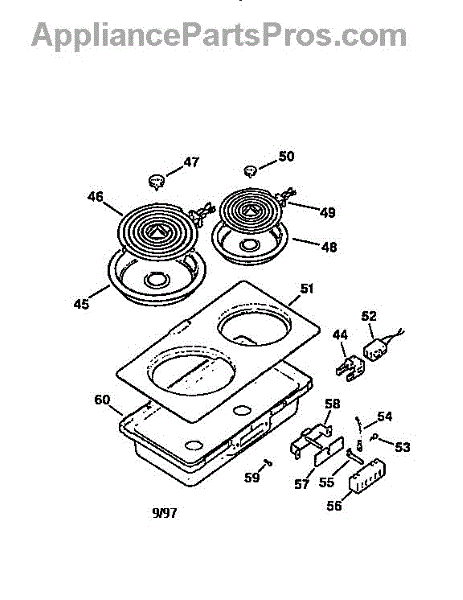 AppliancePartsPros.com

47
50
46
49
48
45
51
52
44
60
58
54
53
59
57
55
56
9/97