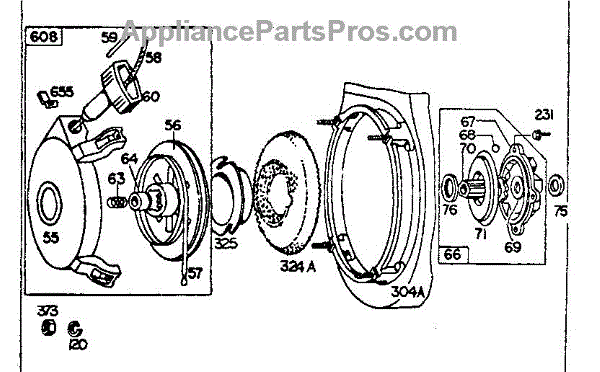 AppliancePartsPros.com

608
59
58
655
60
56
64
63
55
57
325
324 A
304A
67
68
70
231
76
71
69
75
66
373
120