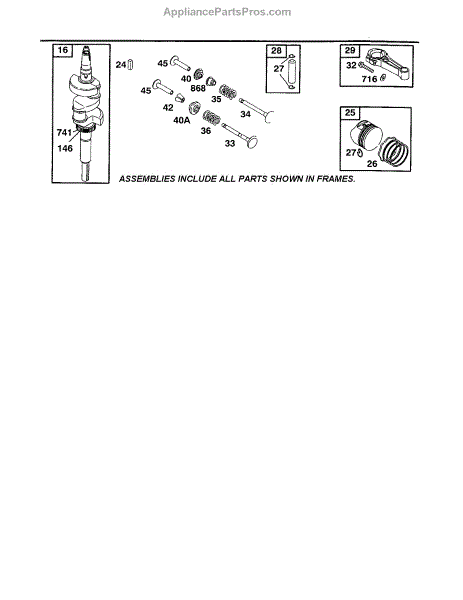 AppliancePartsPros.com

16

741

146

24

45

40

868

45

42

40A

35

36

34

33

28

27

29

32

716

25

27

26

ASSEMBLIES INCLUDE ALL PARTS SHOWN IN FRAMES.