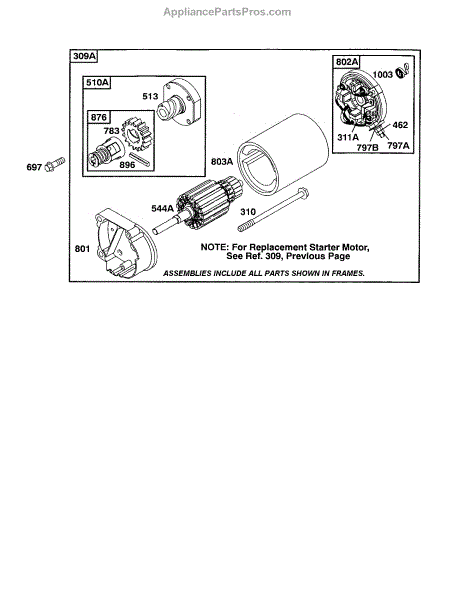 AppliancePartsPros.com

309A

510A

513

876

783

896

697

802A

1003

462

311A

797B

797A

803A

544A

310

801

NOTE: For Replacement Starter Motor, See Ref. 309, Previous Page

ASSEMBLIES INCLUDE ALL PARTS SHOWN IN FRAMES.