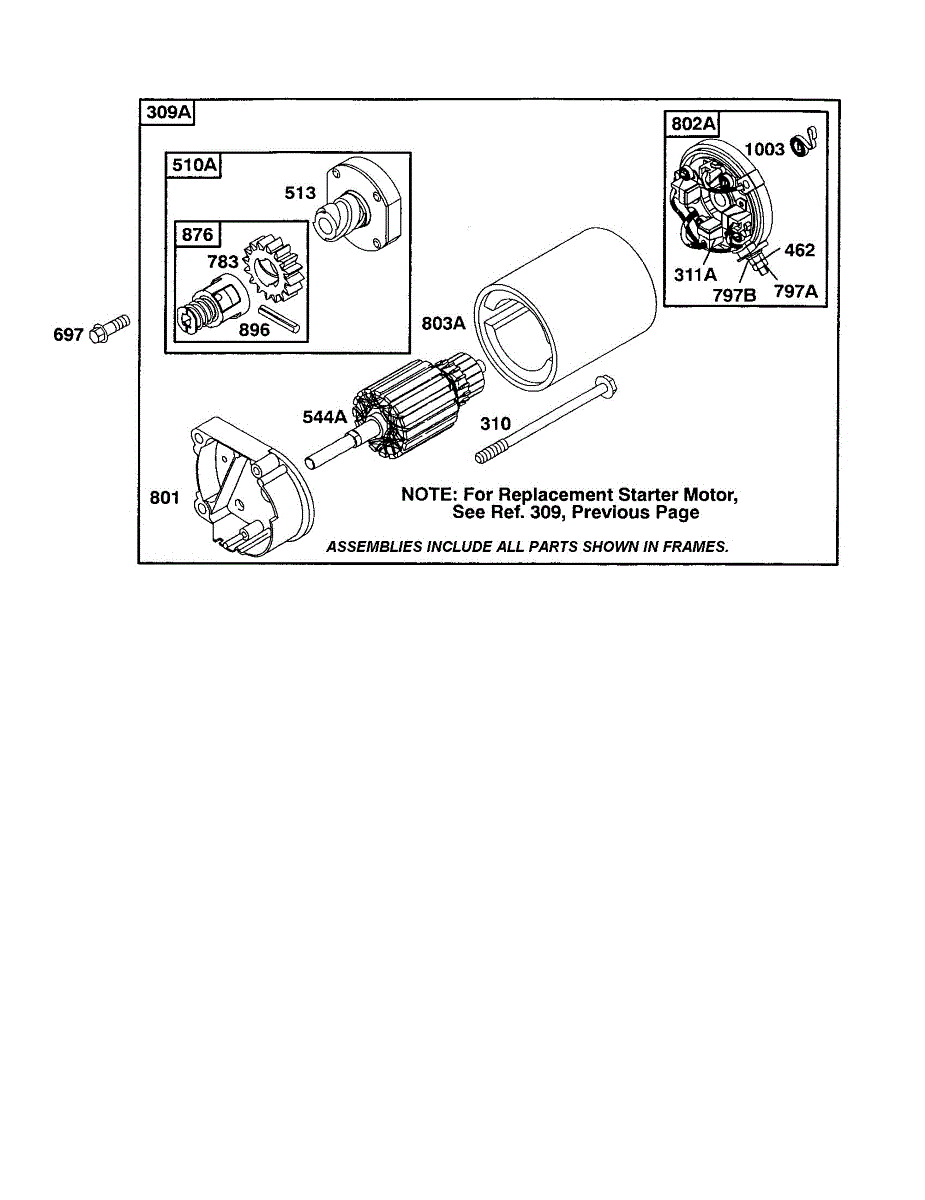 309A

510A

513

876

783

896

697

802A

1003

462

311A

797B

797A

803A

544A

310

801

NOTE: For Replacement Starter Motor, See Ref. 309, Previous Page

ASSEMBLIES INCLUDE ALL PARTS SHOWN IN FRAMES.