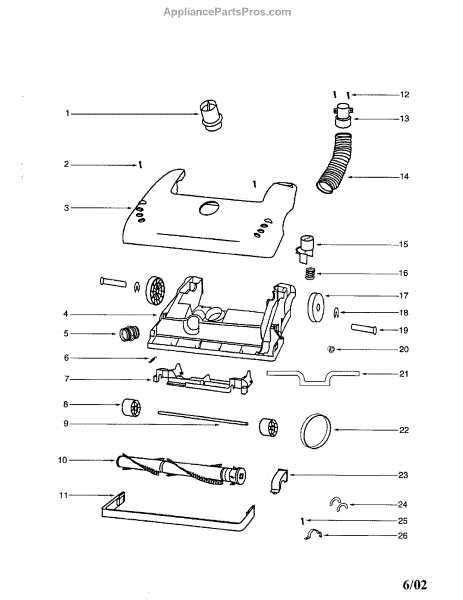 AppliancePartsPros.com

1
2
3
4
5
6
7
8
9
10
11
12
13
14
15
16
17
18
19
20
21
22
23
24
25
26

6/02