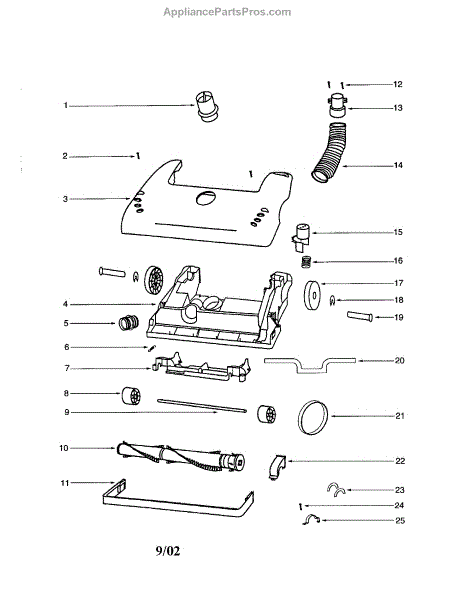 AppliancePartsPros.com

1
2
3
4
5
6
7
8
9
10
11
12
13
14
15
16
17
18
19
20
21
22
23
24
25

9/02