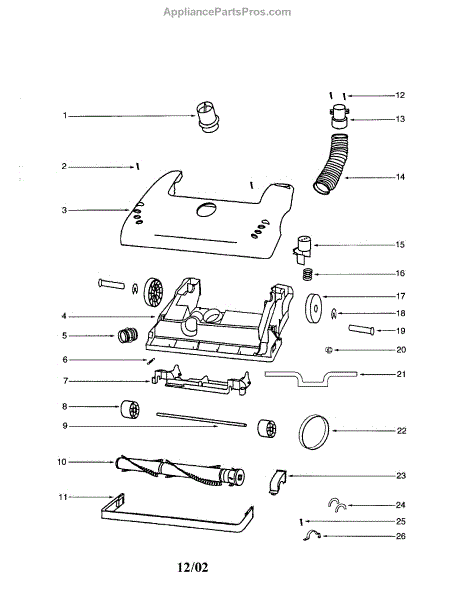 AppliancePartsPros.com

1
2
3
4
5
6
7
8
9
10
11

12
13
14
15
16
17
18
19
20
21
22
23
24
25
26

12/02