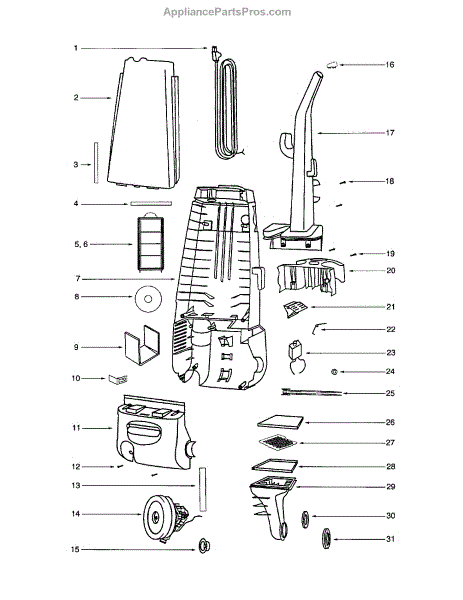 AppliancePartsPros.com

1
2
3
4
5, 6
7
8
9
10
11
12
13
14
15
16
17
18
19
20
21
22
23
24
25
26
27
28
29
30
31