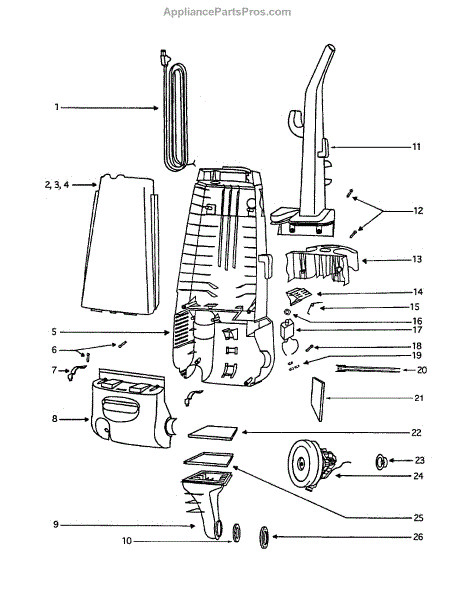 AppliancePartsPros.com

1
2, 3, 4
5
6
7
8
9
10
11
12
13
14
15
16
17
18
19
20
21
22
23
24
25
26