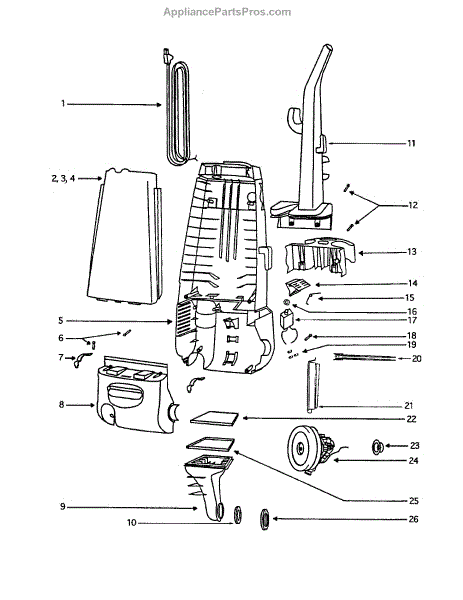 AppliancePartsPros.com

1
2, 3, 4
5
6
7
8
9
10
11
12
13
14
15
16
17
18
19
20
21
22
23
24
25
26