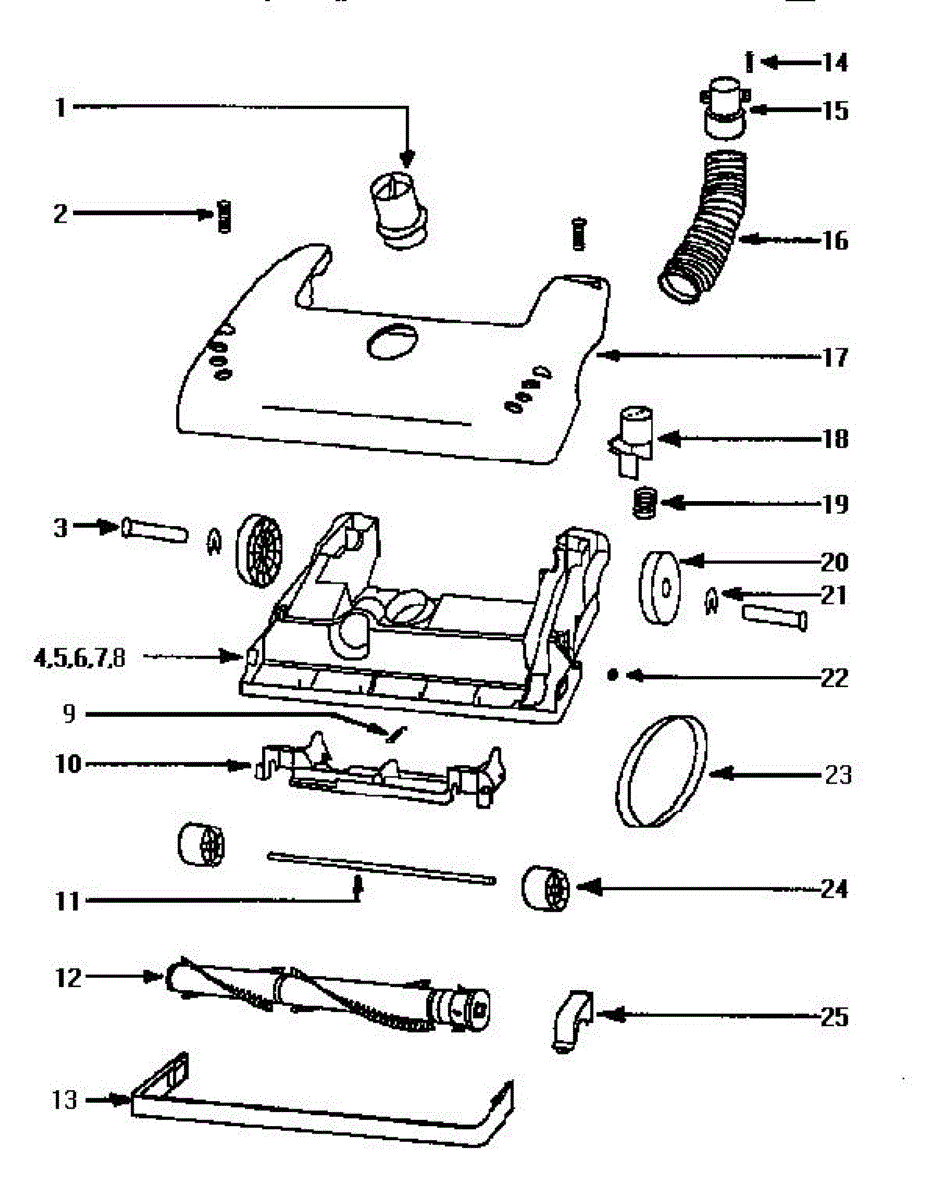 1
2
3
4,5,6,7,8
9
10
11
12
13
14
15
16
17
18
19
20
21
22
23
24
25