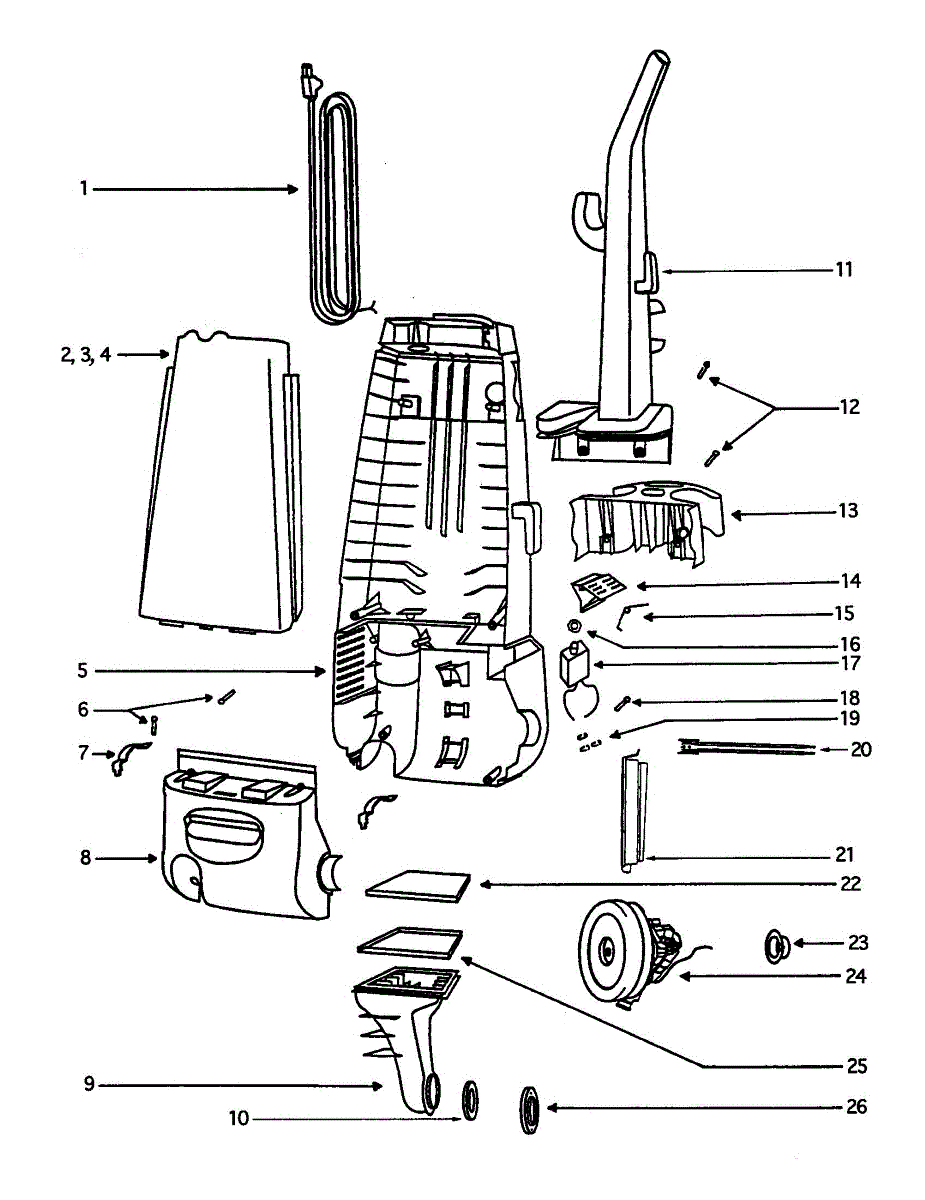 1
2, 3, 4
5
6
7
8
9
10
11
12
13
14
15
16
17
18
19
20
21
22
23
24
25
26