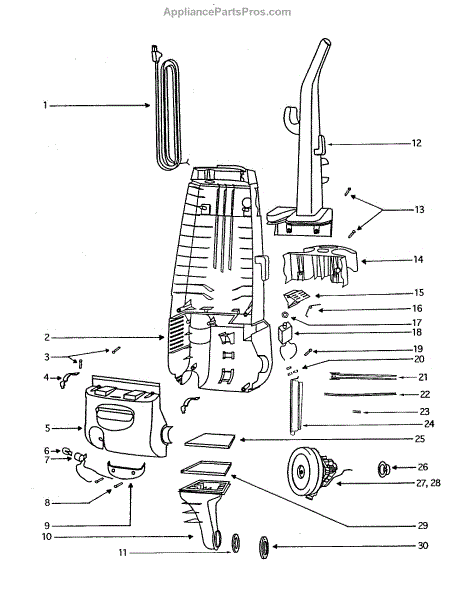 AppliancePartsPros.com

1
2
3
4
5
6
7
8
9
10
11
12
13
14
15
16
17
18
19
20
21
22
23
24
25
26
27, 28
29
30