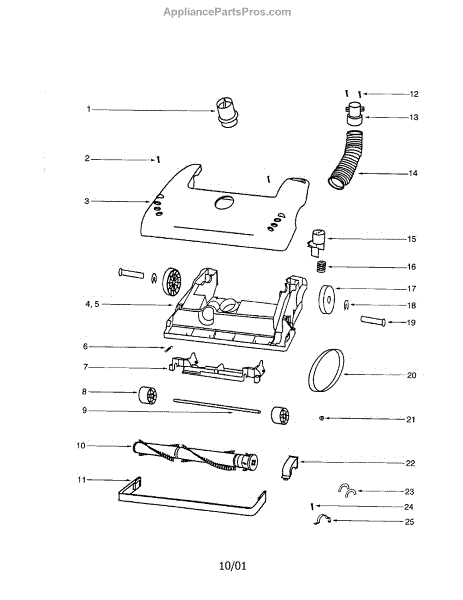 AppliancePartsPros.com

1
2
3
4, 5
6
7
8
9
10
11
12
13
14
15
16
17
18
19
20
21
22
23
24
25

10/01