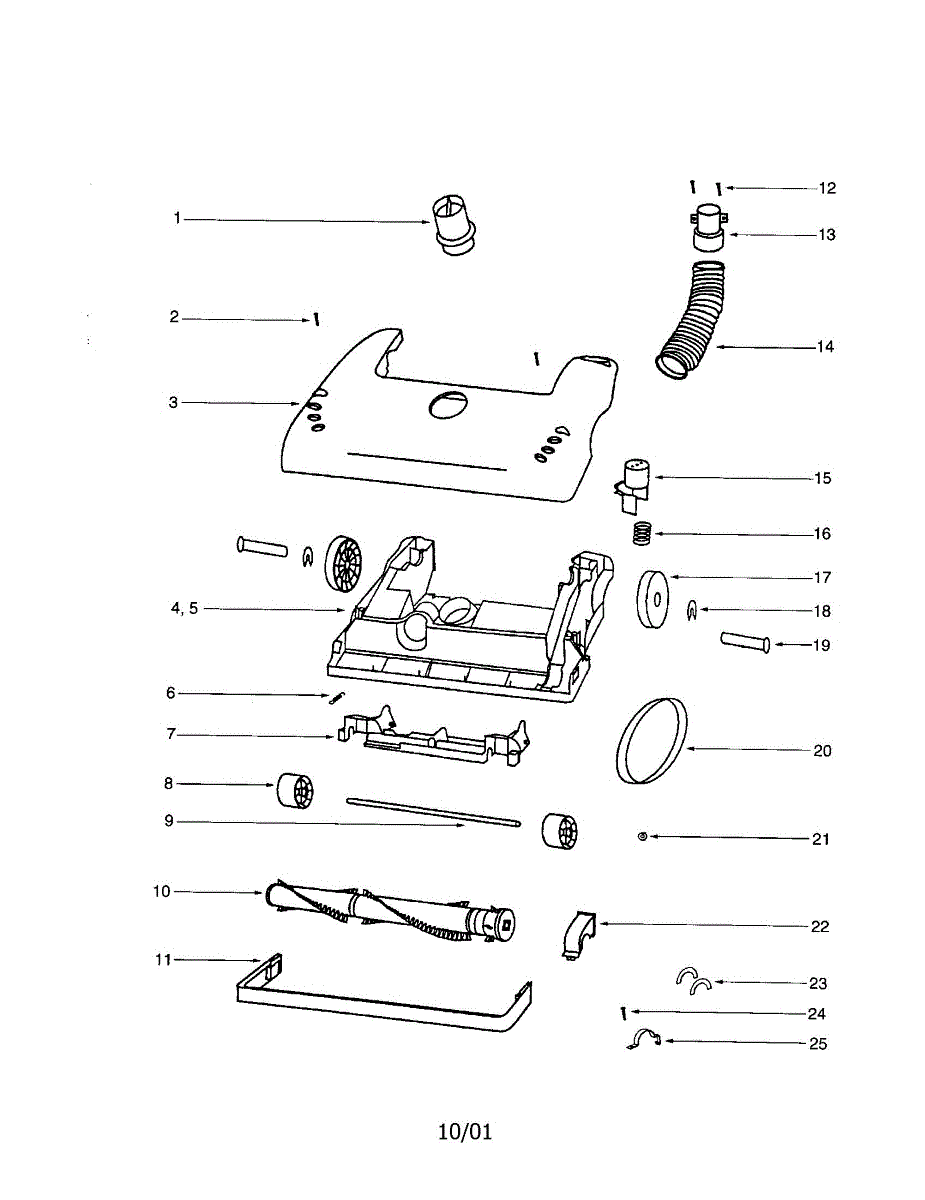 1
2
3
4, 5
6
7
8
9
10
11
12
13
14
15
16
17
18
19
20
21
22
23
24
25

10/01