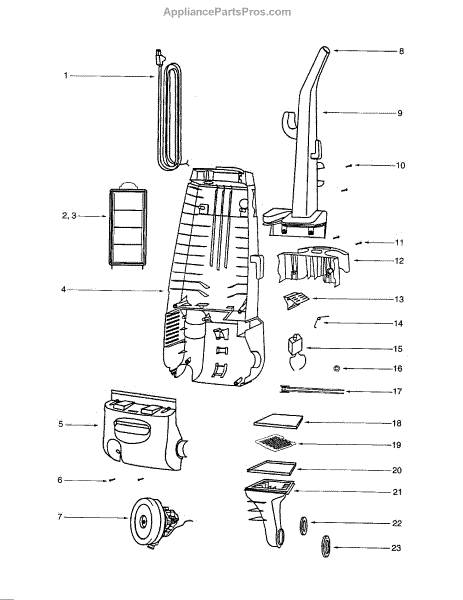 AppliancePartsPros.com

1
2, 3
4
5
6
7
8
9
10
11
12
13
14
15
16
17
18
19
20
21
22
23