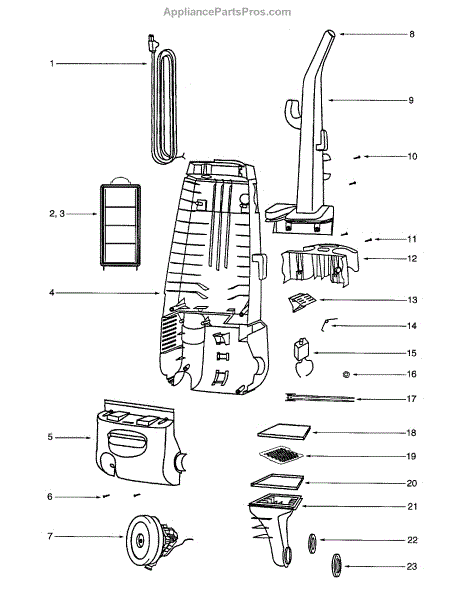 AppliancePartsPros.com

1
2, 3
4
5
6
7
8
9
10
11
12
13
14
15
16
17
18
19
20
21
22
23