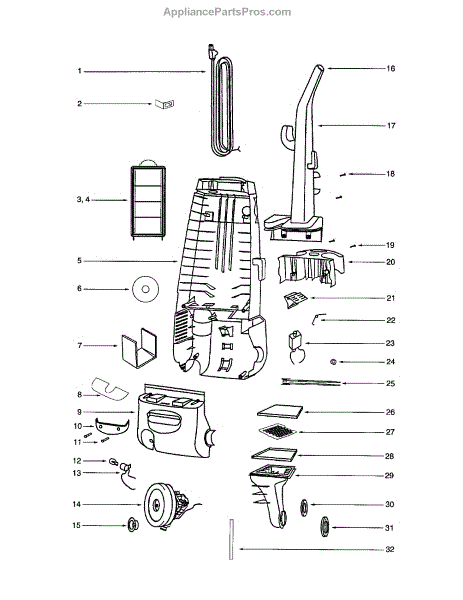 AppliancePartsPros.com

1
2
3, 4
5
6
7
8
9
10
11
12
13
14
15
16
17
18
19
20
21
22
23
24
25
26
27
28
29
30
31
32