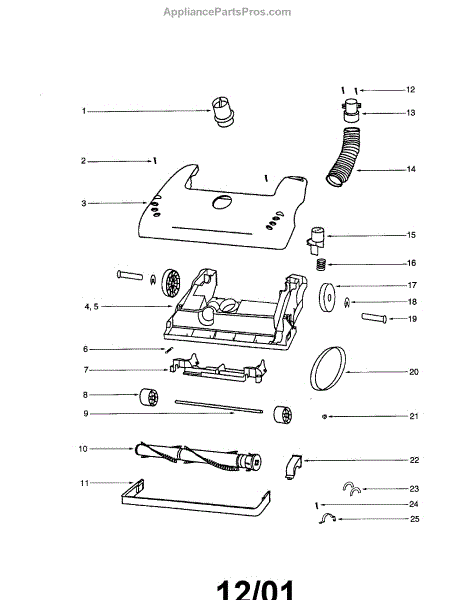 AppliancePartsPros.com

1
2
3
4, 5
6
7
8
9
10
11
12
13
14
15
16
17
18
19
20
21
22
23
24
25

12/01