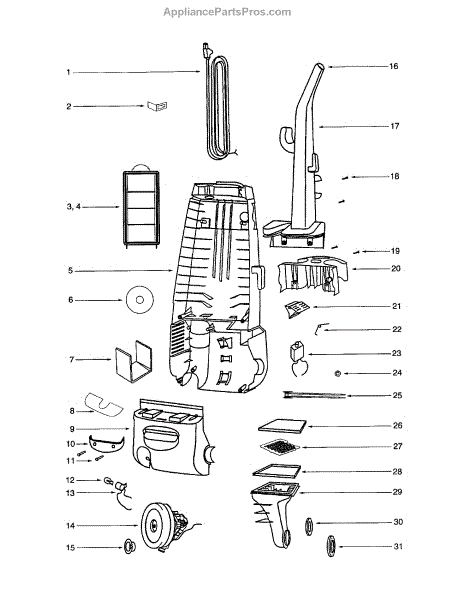 AppliancePartsPros.com

1
2
3, 4
5
6
7
8
9
10
11
12
13
14
15
16
17
18
19
20
21
22
23
24
25
26
27
28
29
30
31