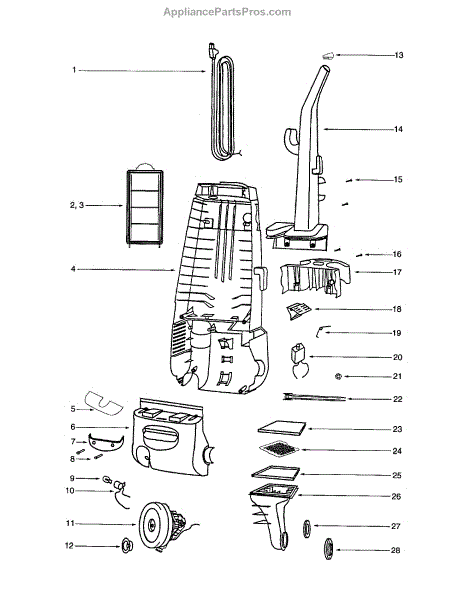 AppliancePartsPros.com

1
2, 3
4
5
6
7
8
9
10
11
12
13
14
15
16
17
18
19
20
21
22
23
24
25
26
27
28