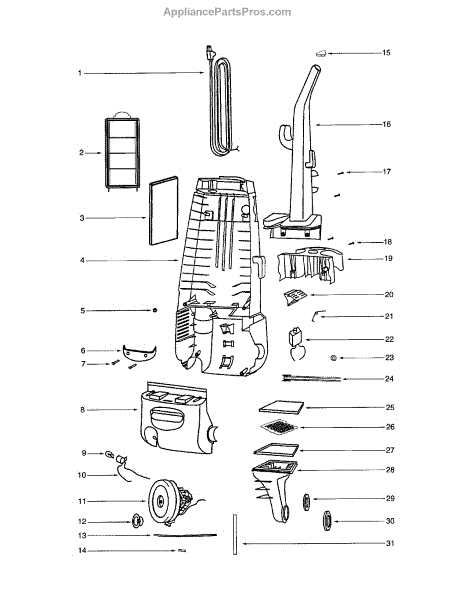 AppliancePartsPros.com

1
2
3
4
5
6
7
8
9
10
11
12
13
14
15
16
17
18
19
20
21
22
23
24
25
26
27
28
29
30
31