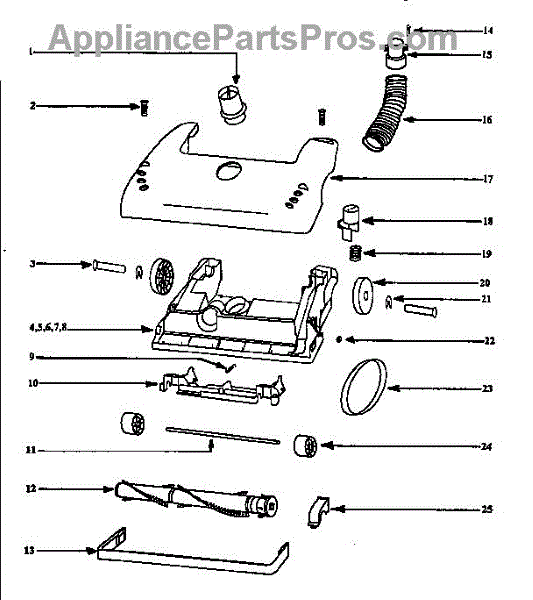 AppliancePartsPros.com

1
2
3
4,5,6,7,8
9
10
11
12
13
14
15
16
17
18
19
20
21
22
23
24
25