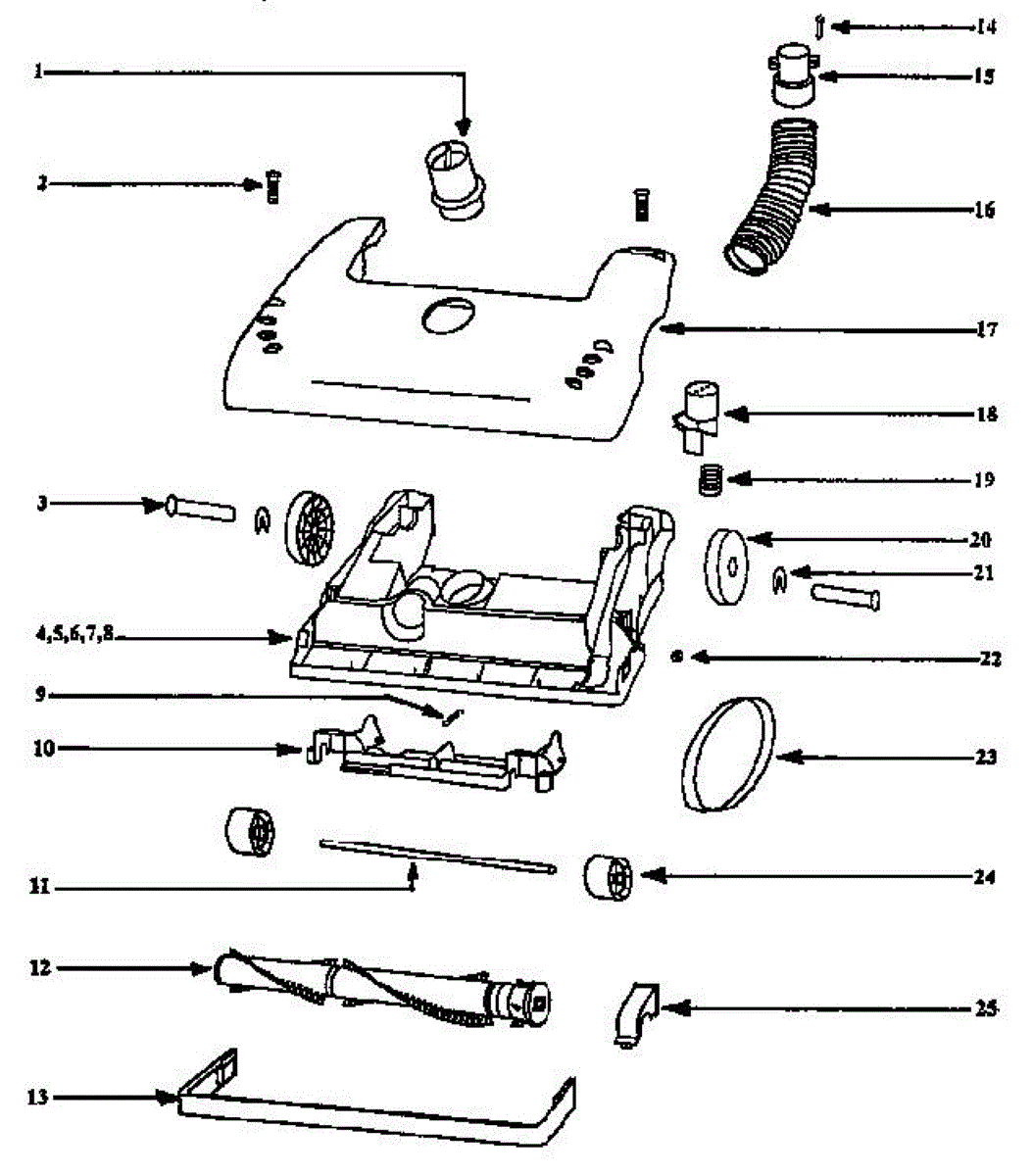 1
2
3
4,5,6,7,8
9
10
11
12
13
14
15
16
17
18
19
20
21
22
23
24
25