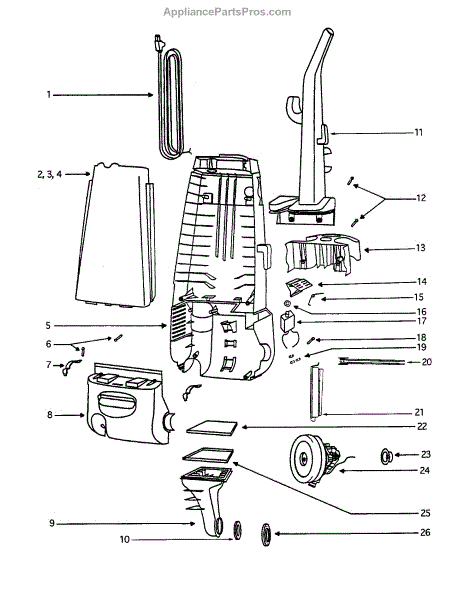 AppliancePartsPros.com

1
2, 3, 4
5
6
7
8
9
10
11
12
13
14
15
16
17
18
19
20
21
22
23
24
25
26