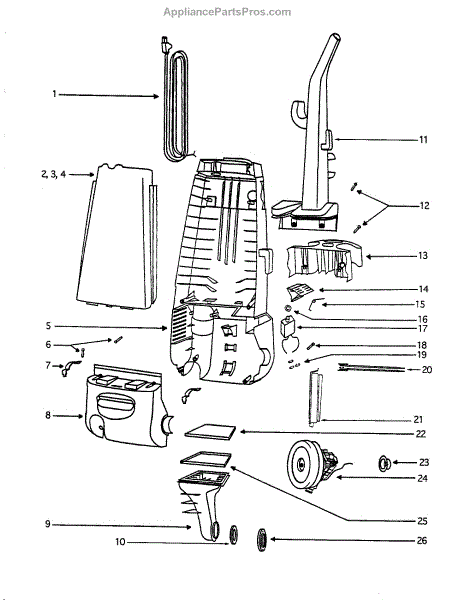 AppliancePartsPros.com

1
2, 3, 4
5
6
7
8
9
10
11
12
13
14
15
16
17
18
19
20
21
22
23
24
25
26