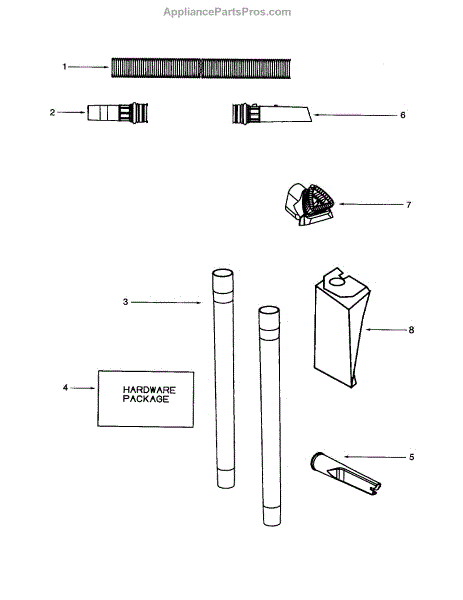 AppliancePartsPros.com

1

2

6

7

3

8

4

HARDWARE PACKAGE

5