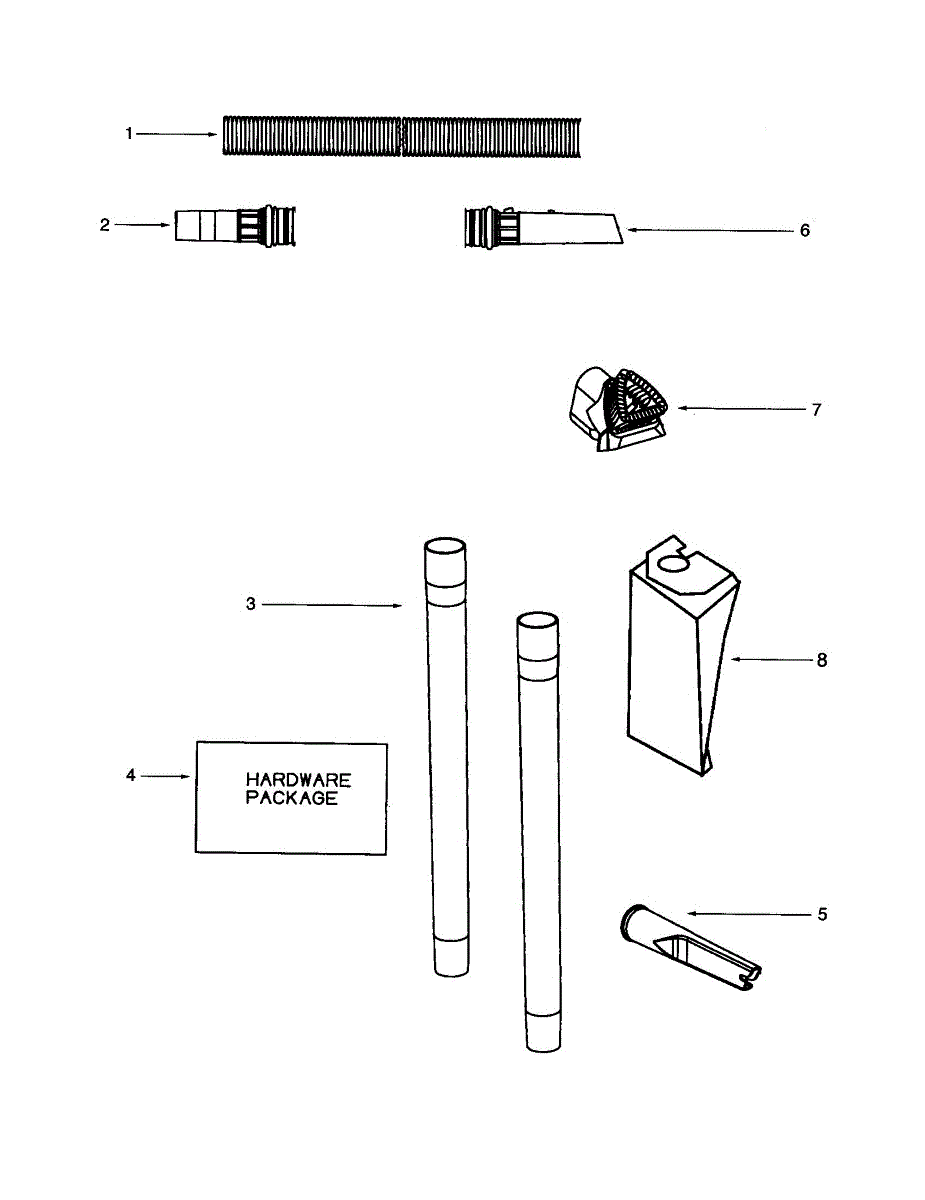 1

2

6

7

3

8

4

HARDWARE PACKAGE

5