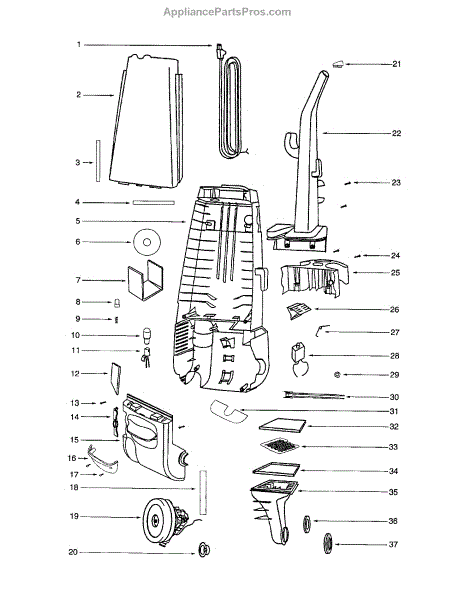 AppliancePartsPros.com

1
2
3
4
5
6
7
8
9
10
11
12
13
14
15
16
17
18
19
20
21
22
23
24
25
26
27
28
29
30
31
32
33
34
35
36
37